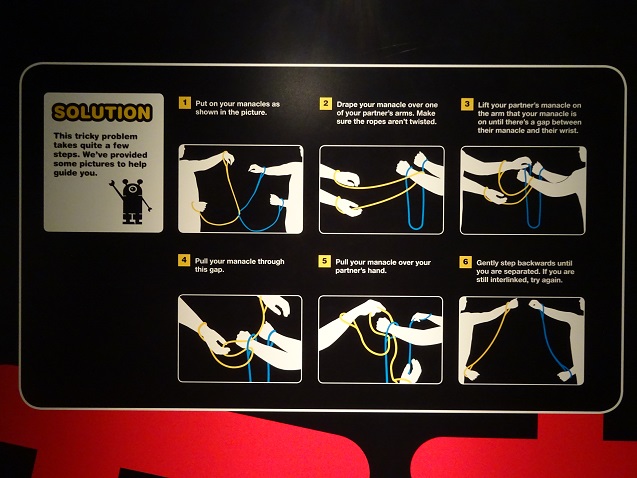 SOLUTION

This tricky problem takes quite a few steps. We've provided some pictures to help guide you.

1 Put on your manacles as shown in the picture.

2 Drape your manacle over one of your partner's arms. Make sure the ropes aren't twisted.

3 Lift your partner's manacle on the arm that your manacle is on until there's a gap between their manacle and their wrist.

4 Pull your manacle through this gap.

5 Pull your manacle over your partner's hand.

6 Gently step backwards until you are separated. If you are still interlinked, try again.